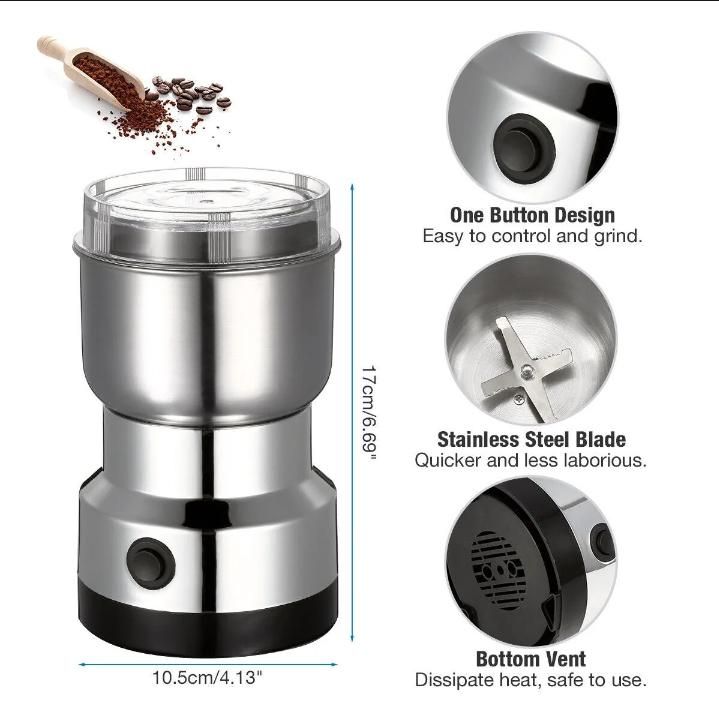 17cm/6.69"

10.5cm/4.13"

One Button Design
Easy to control and grind.

Stainless Steel Blade
Quicker and less laborious.

Bottom Vent
Dissipate heat, safe to use.