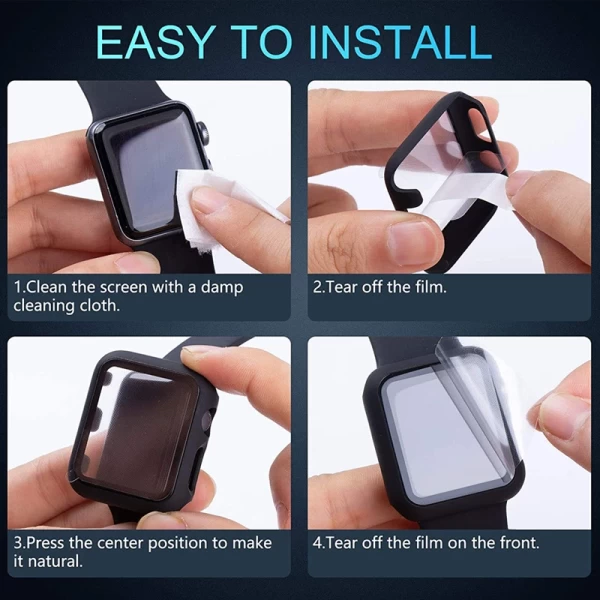 EASY TO INSTALL

1.Clean the screen with a damp cleaning cloth.

2.Tear off the film.

3.Press the center position to make it natural.

4.Tear off the film on the front.